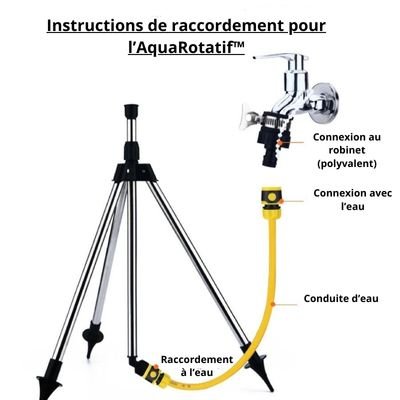 Instructions de raccordement pour l'AquaRotatif™

Connexion au robinet (polyvalent)

Connexion avec l'eau

Conduite d'eau

Raccordement à l'eau